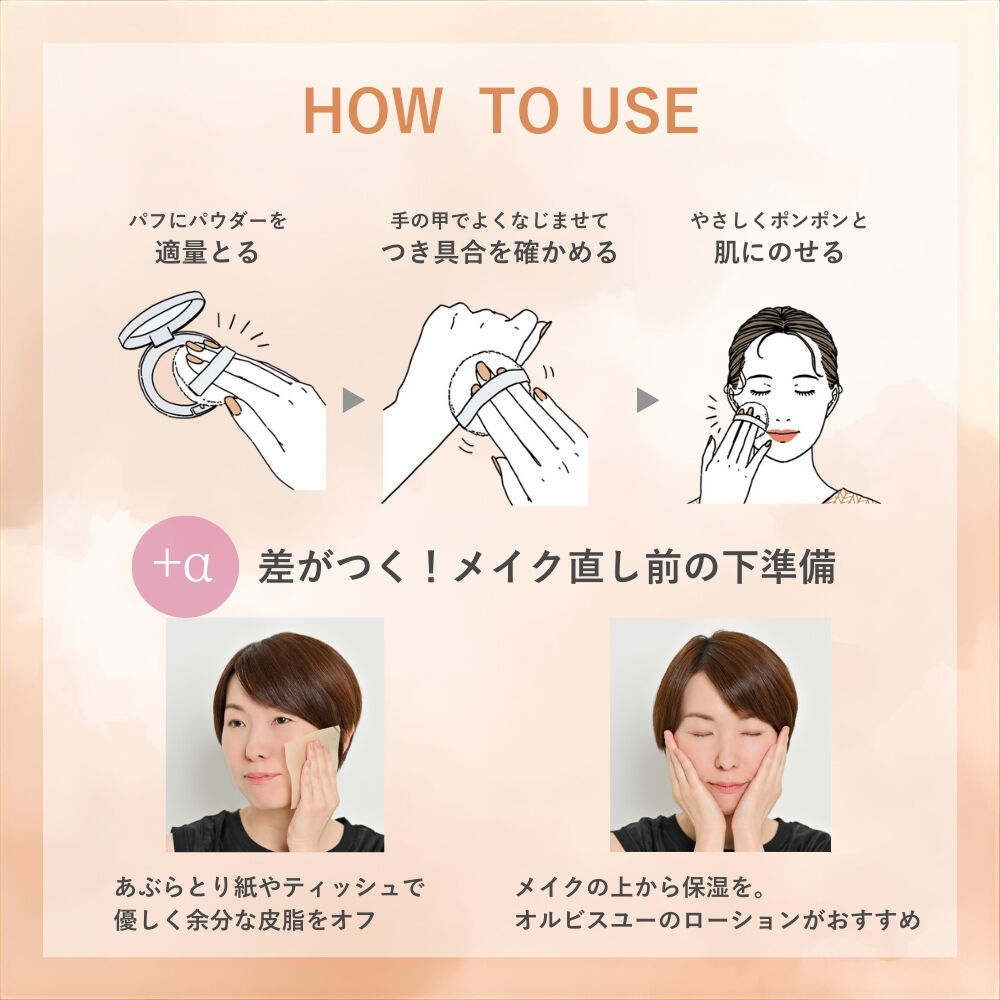 HOW TO USE

パフにパウダーを
適量とる

手の甲でよくなじませて
つき具合を確かめる

やさしくポンポンと
肌にのせる

+α 差がつく！メイク直し前の下準備

あぶらとり紙やティッシュで
優しく余分な皮脂をオフ

メイクの上から保湿を。
オルビスユーのローションがおすすめ