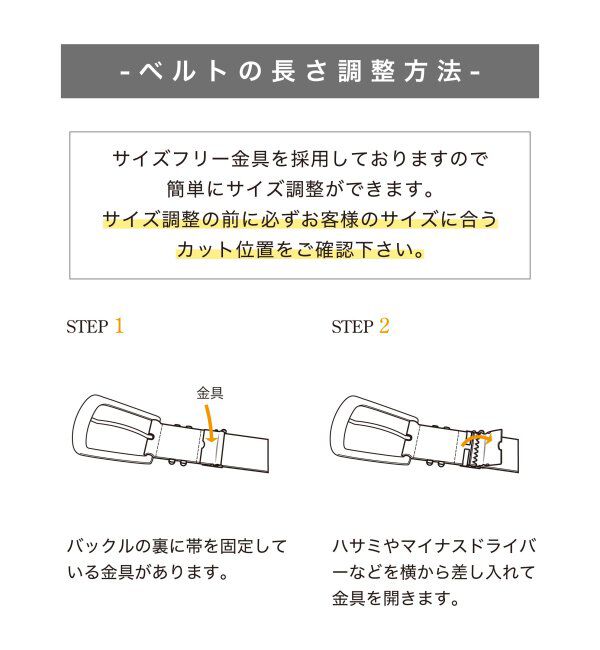 -ベルトの長さ調整方法-

サイズフリー金具を採用しておりますので
簡単にサイズ調整ができます。
サイズ調整の前に必ずお客様のサイズに合う
カット位置をご確認下さい。

STEP 1

金具

バックルの裏に帯を固定している金具があります。

STEP 2

ハサミやマイナスドライバーなどを横から差し入れて金具を開きます。