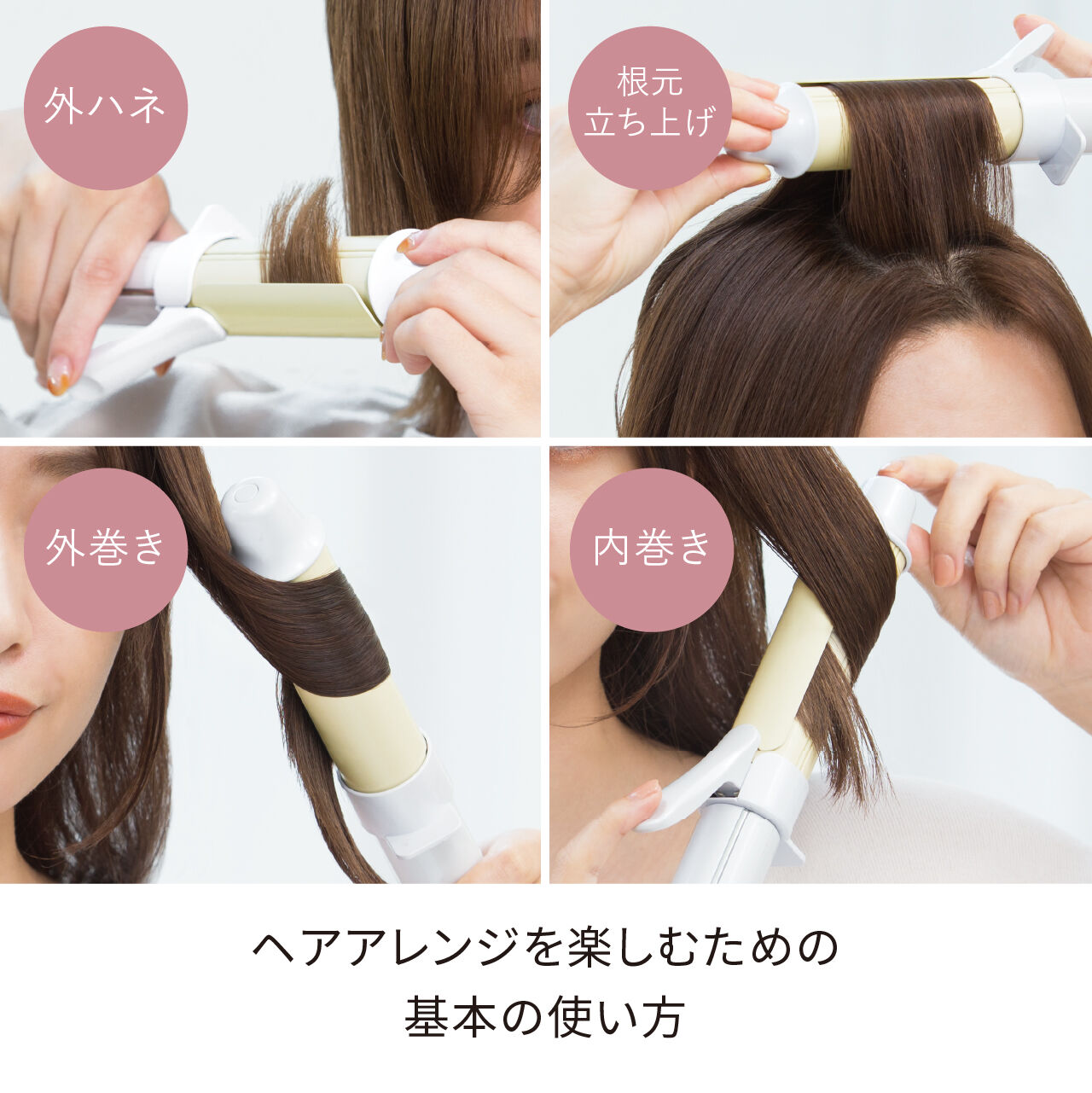 外ハネ

根元
立ち上げ

外巻き

内巻き

ヘアアレンジを楽しむための
基本の使い方