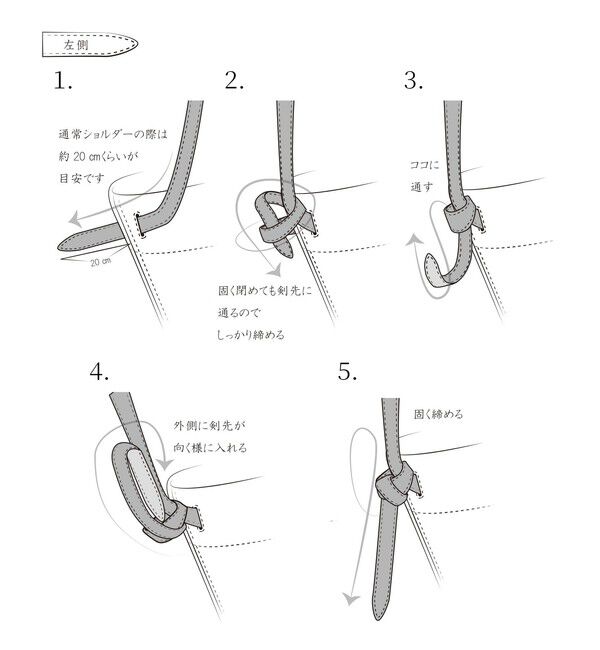 左側

1.

通常ショルダーの際は
約 20 ㎝くらいが
目安です

20 ㎝

2.

固く閉めても剣先に
通るので
しっかり締める

3.

ココに
通す

4.

外側に剣先が
向く様に入れる

5.

固く締める