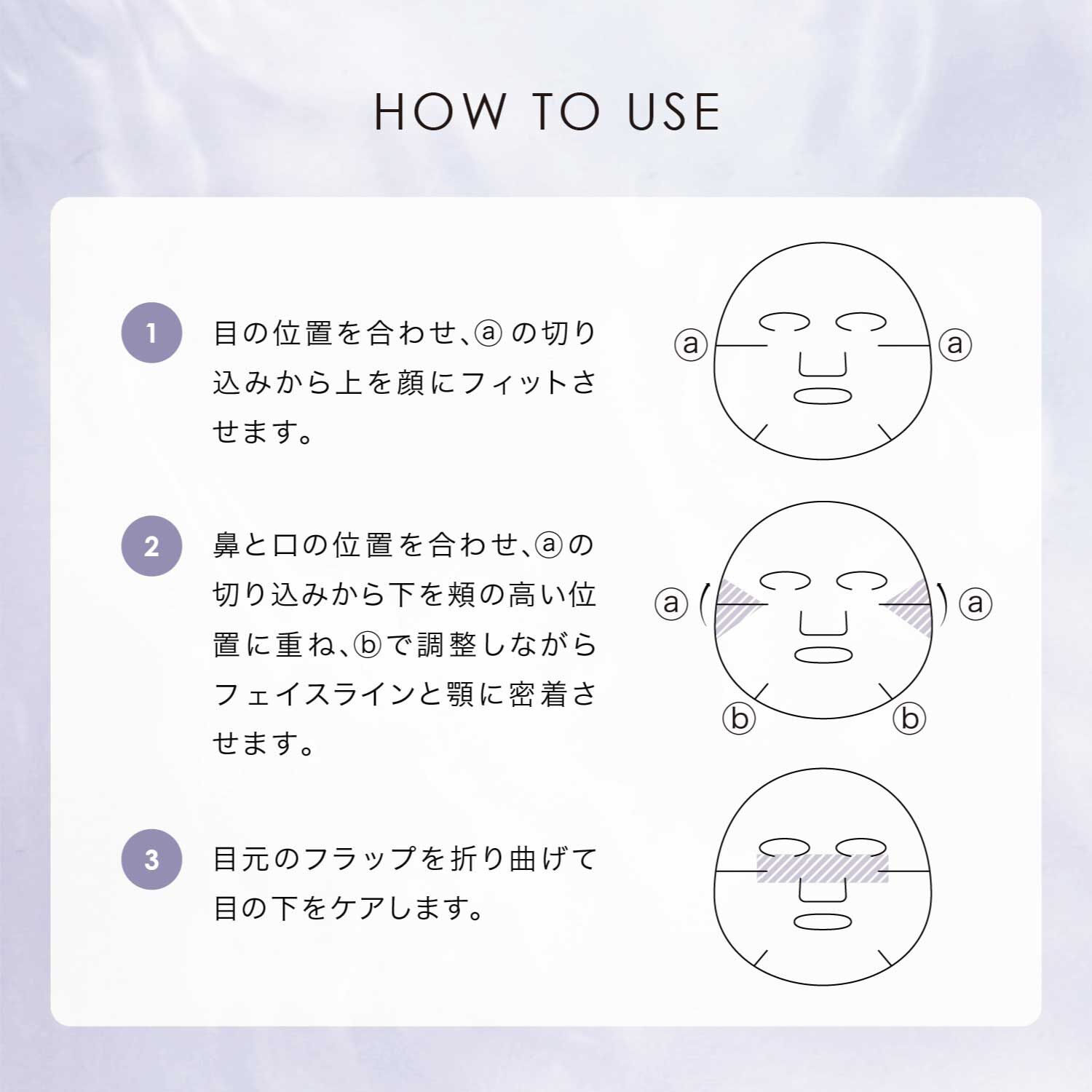 HOW TO USE

1

目の位置を合わせ、ⓐの切り込みから上を顔にフィットさせます。

ⓐ ⓐ

2

鼻と口の位置を合わせ、ⓐの切り込みから下を頬の高い位置に重ね、ⓑで調整しながらフェイスラインと顎に密着させます。

ⓐ ⓐ
ⓑ ⓑ

3

目元のフラップを折り曲げて目の下をケアします。