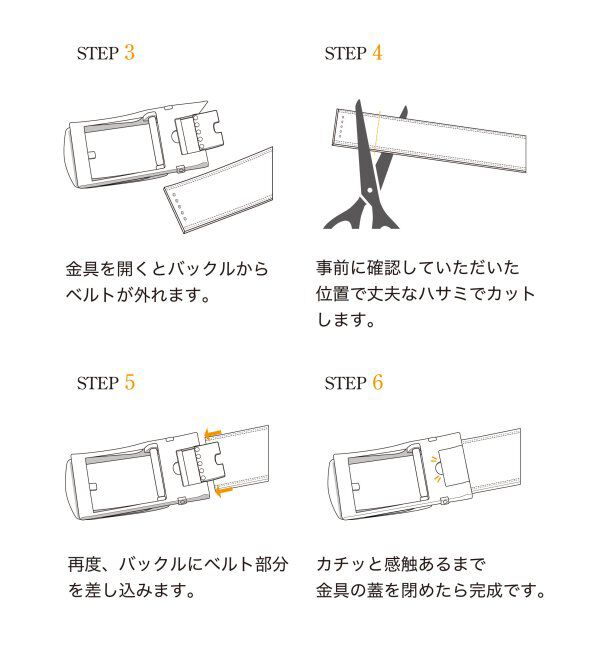 STEP 3

金具を開くとバックルからベルトが外れます。

STEP 4

事前に確認していただいた位置で丈夫なハサミでカットします。

STEP 5

再度、バックルにベルト部分を差し込みます。

STEP 6

カチッと感触あるまで金具の蓋を閉めたら完成です。